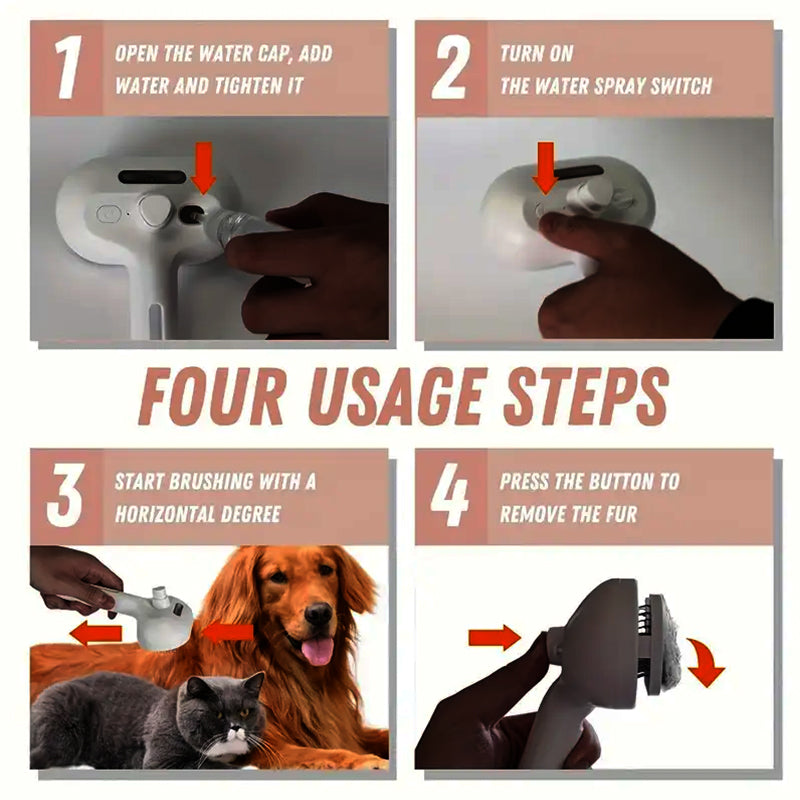 1 OPEN THE WATER CAP, ADD WATER AND TIGHTEN IT

2 TURN ON THE WATER SPRAY SWITCH

FOUR USAGE STEPS

3 START BRUSHING WITH A HORIZONTAL DEGREE

4 PRESS THE BUTTON TO REMOVE THE FUR