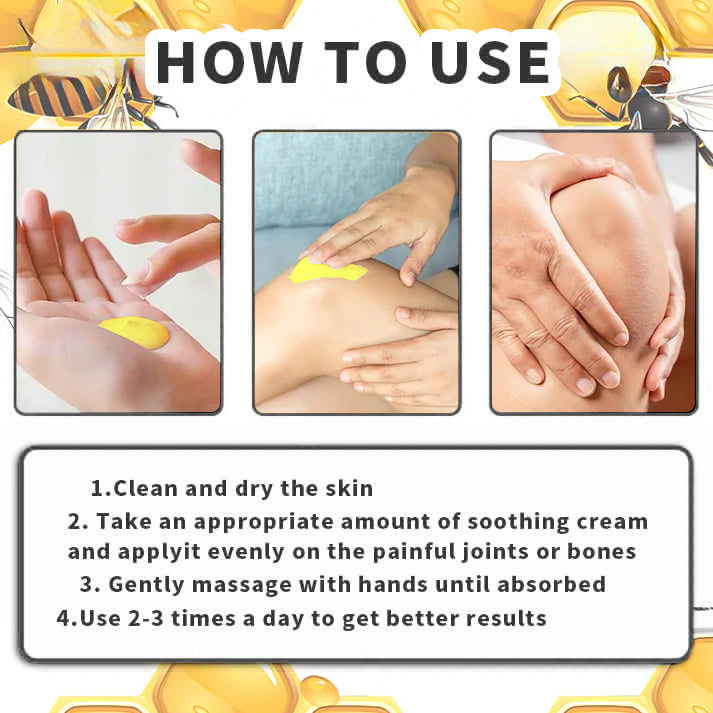 HOW TO USE

1.Clean and dry the skin

2. Take an appropriate amount of soothing cream and applyit evenly on the painful joints or bones

3. Gently massage with hands until absorbed

4.Use 2-3 times a day to get better results